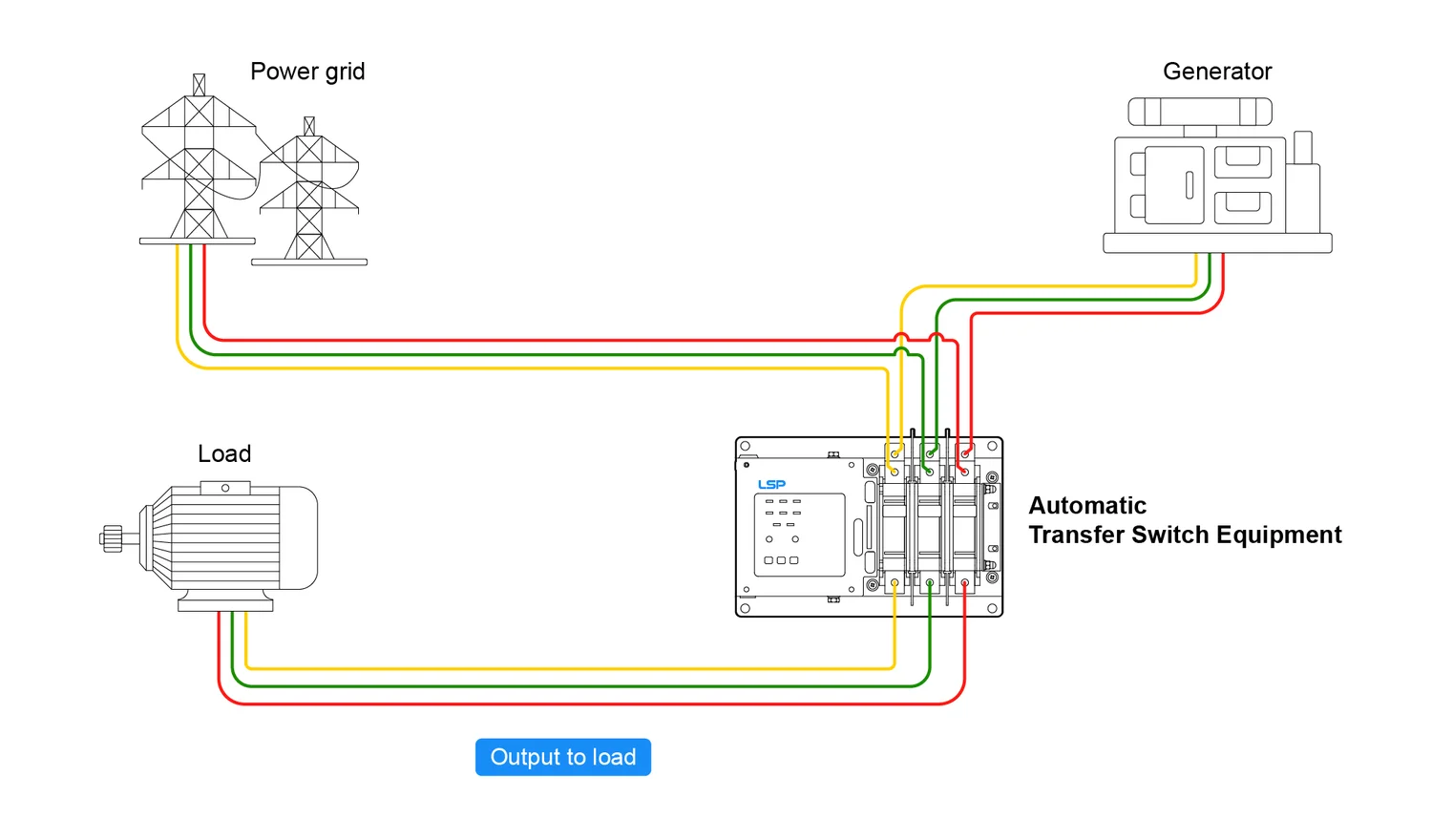 Power grid

Generator

Load

LSP

Automatic
Transfer Switch Equipment

Output to load