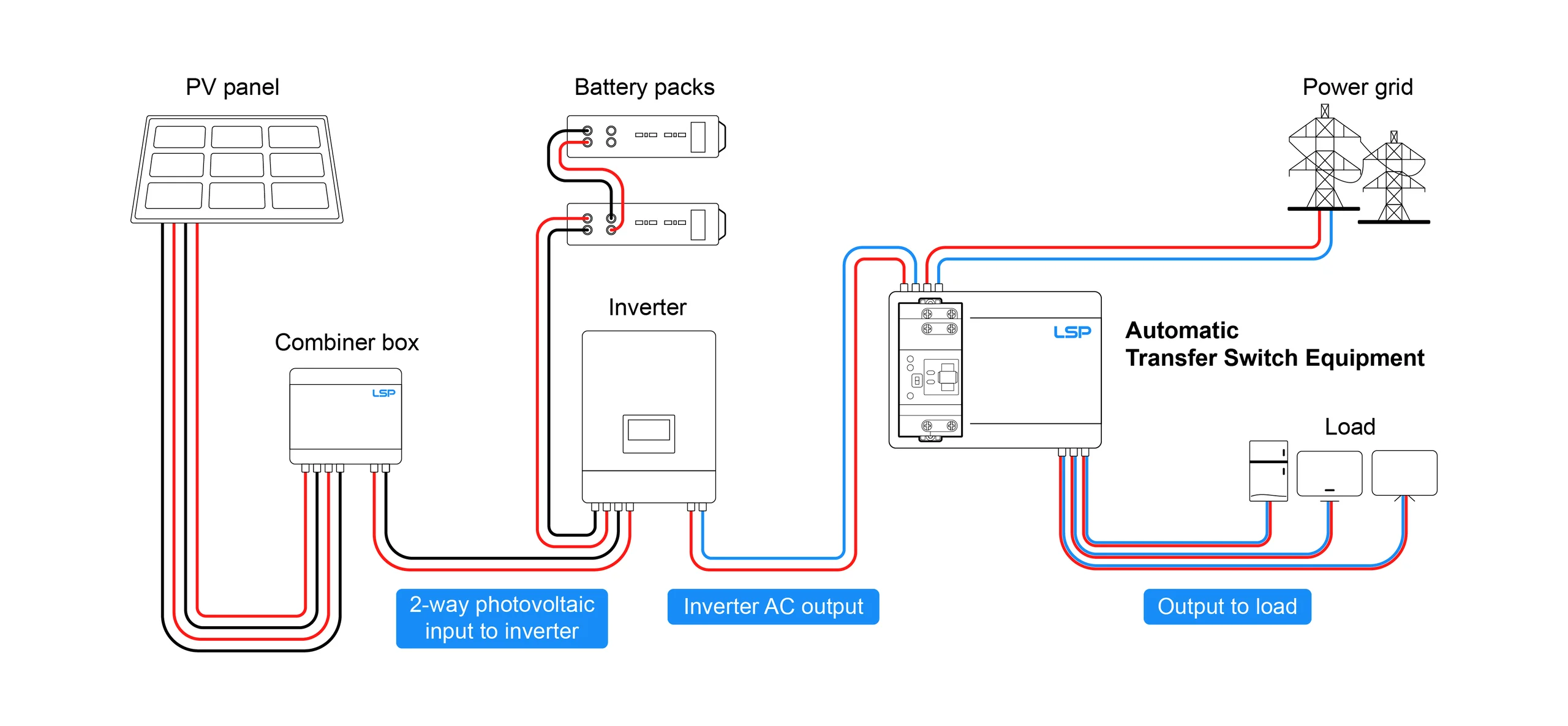 PV panel

Battery packs

Power grid

Inverter

Combiner box

LSP

LSP

Automatic Transfer Switch Equipment

Load

2-way photovoltaic input to inverter

Inverter AC output

Output to load